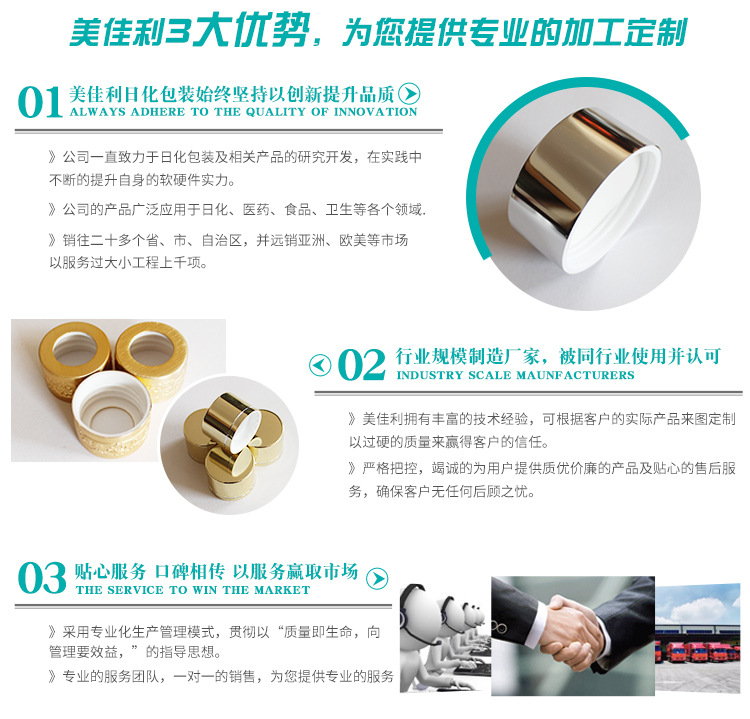 美佳利3大优势，为您提供专业的加工定制

01 美佳利日化包装始终坚持以创新提升品质
ALWAYS ADHERE TO THE QUALITY OF INNOVATION

》公司一直致力于日化包装及相关产品的研究开发，在实践中不断的提升自身的软硬件实力。

》公司的产品广泛应用于日化、医药、食品、卫生等各个领域.

》销往二十多个省、市、自治区，并远销亚洲、欧美等市场以服务过大小工程上千项。

02 行业规模制造厂家，被同行业使用并认可
INDUSTRY SCALE MAUNFACTURERS

》美佳利拥有丰富的技术经验，可根据客户的实际产品来图定制以过硬的质量来赢得客户的信任。

》严格把控，竭诚的为用户提供质优价廉的产品及贴心的售后服务，确保客户无任何后顾之忧。

03 贴心服务 口碑相传 以服务赢取市场
THE SERVICE TO WIN THE MARKET

》采用专业化生产管理模式，贯彻以“质量即生命，向管理要效益，”的指导思想。

》专业的服务团队，一对一的销售，为您提供专业的服务